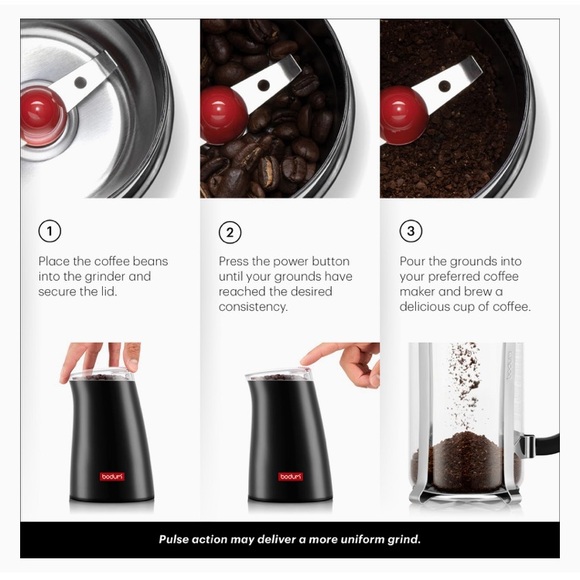 1

Place the coffee beans into the grinder and secure the lid.

bodum

2

Press the power button until your grounds have reached the desired consistency.

bodum

3

Pour the grounds into your preferred coffee maker and brew a delicious cup of coffee.

bodum

Pulse action may deliver a more uniform grind.